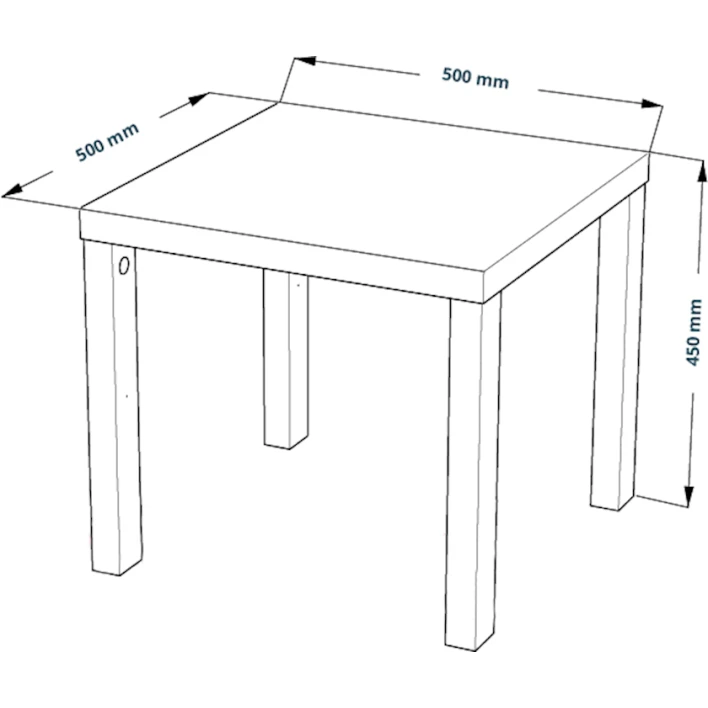 500 mm

500 mm

450 mm