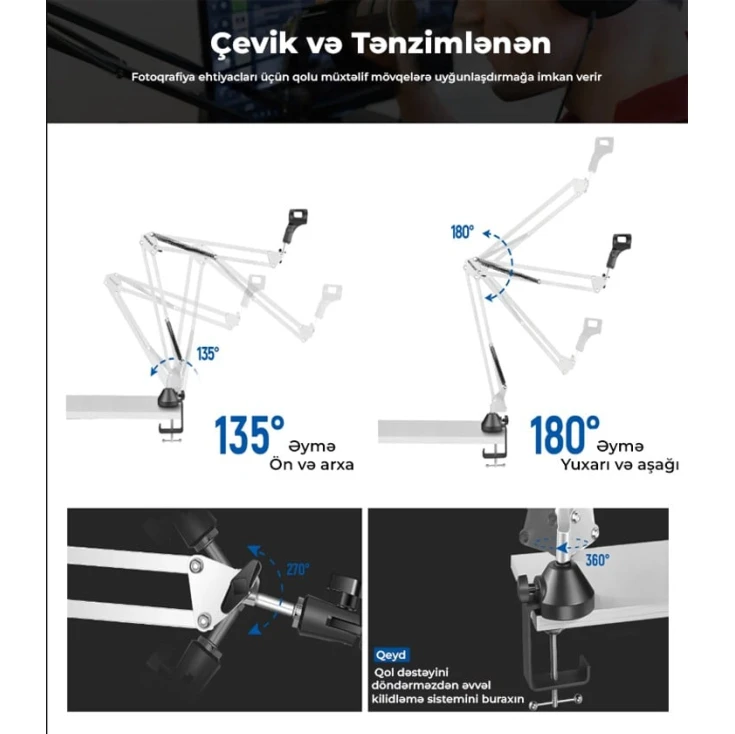 Çevik və Tənzimlənən

Fotoqrafiya ehtiyacları üçün qolu müxtəlif mövqelərə uyğunlaşdırmağa imkan verir

135°

135° Əymə
Ön və arxa

180°

180° Əymə
Yuxarı və aşağı

270°

360°

Qeyd

Qol dəstəyini döndərməzdən əvvəl kilidləmə sistemini buraxın