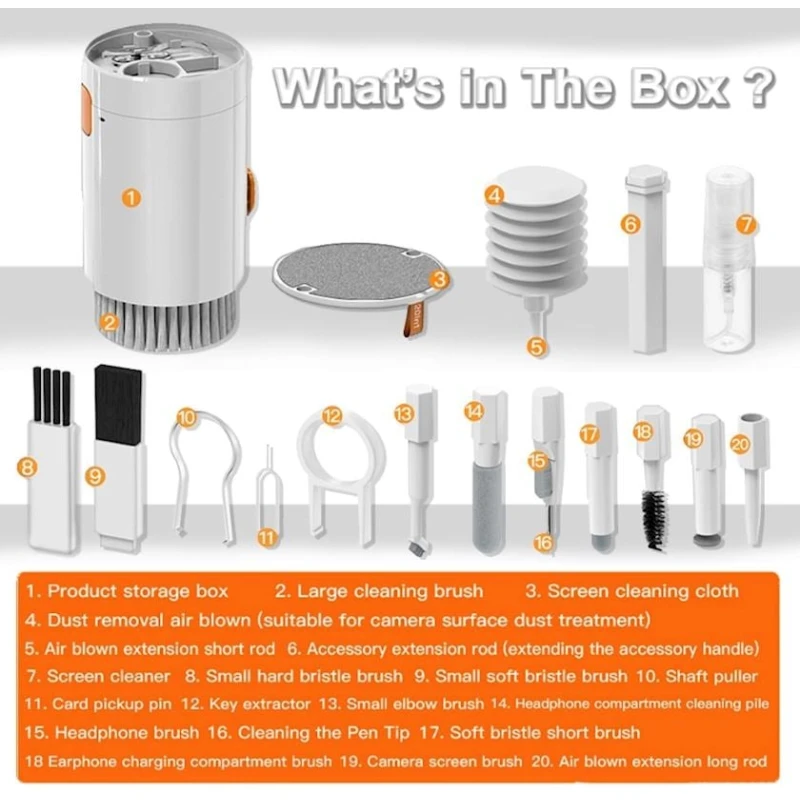 What's in The Box ?

1
2
3
4
5
6
7
8
9
10
11
12
13
14
15
16
17
18
19
20

1. Product storage box 2. Large cleaning brush 3. Screen cleaning cloth
4. Dust removal air blown (suitable for camera surface dust treatment)
5. Air blown extension short rod 6. Accessory extension rod (extending the accessory handle)
7. Screen cleaner 8. Small hard bristle brush 9. Small soft bristle brush 10. Shaft puller
11. Card pickup pin 12. Key extractor 13. Small elbow brush 14. Headphone compartment cleaning pile
15. Headphone brush 16. Cleaning the Pen Tip 17. Soft bristle short brush
18 Earphone charging compartment brush 19. Camera screen brush 20. Air blown extension long rod