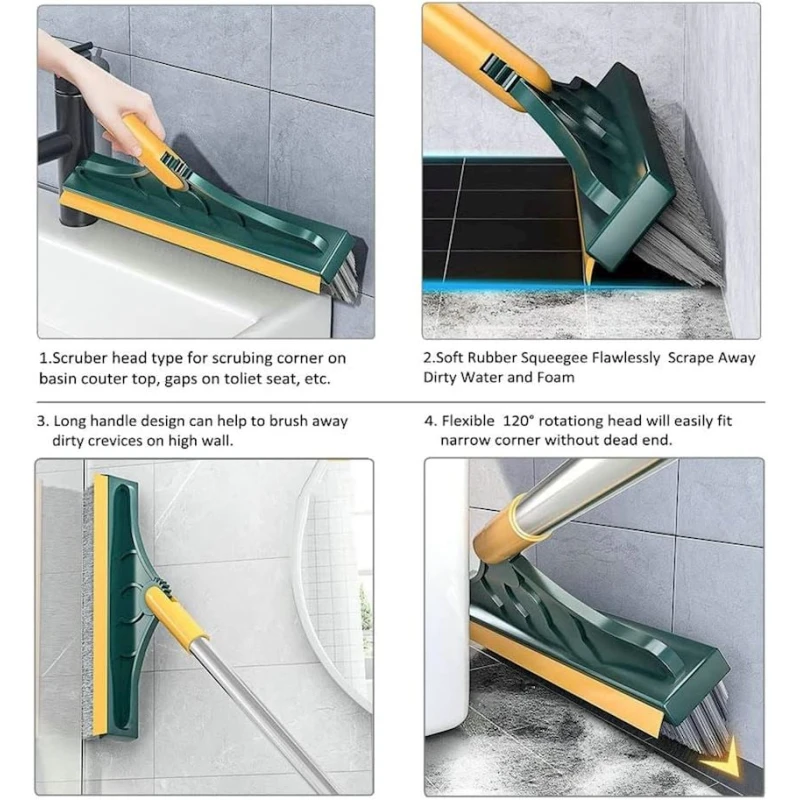 1.Scruber head type for scrubing corner on basin couter top, gaps on toliet seat, etc.

2.Soft Rubber Squeegee Flawlessly Scrape Away Dirty Water and Foam

3. Long handle design can help to brush away dirty crevices on high wall.

4. Flexible 120° rotationg head will easily fit narrow corner without dead end.