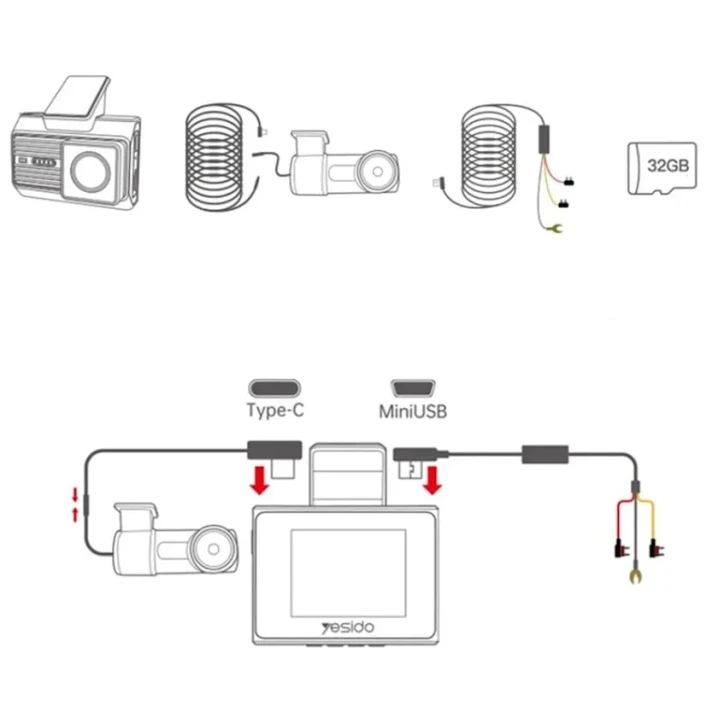 32GB

Type-C

MiniUSB

yesido