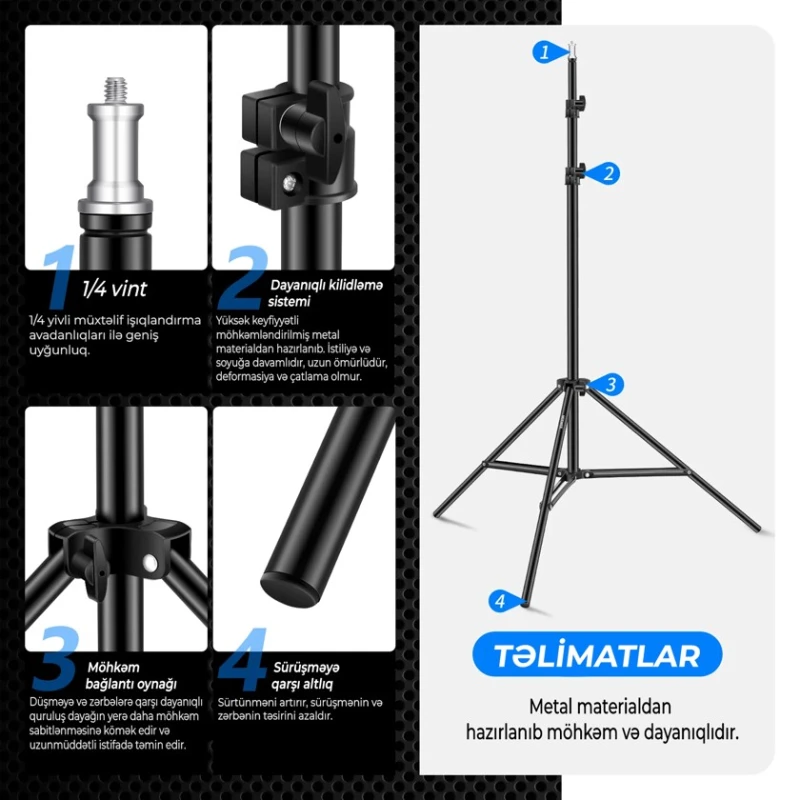 1 1/4 vint

1/4 yivli müxtəlif işıqlandırma avadanlıqları ilə geniş uyğunluq.

2 Dayanıqlı kilidləmə sistemi

Yüksək keyfiyyətli möhkəmləndirilmiş metal materialdan hazırlanıb. İstiliyə və soyuğa davamlıdır, uzun ömürlüdür, deformasiya və çatlama olmur.

3 Möhkəm bağlantı oynağı

Düşməyə və zərbələrə qarşı dayanıqlı quruluş dayağın yerə daha möhkəm sabitlənməsinə kömək edir və uzunmüddətli istifadə təmin edir.

4 Sürüşməyə qarşı altlıq

Sürtünməni artırır, sürüşmənin və zərbənin təsirini azaldır.

1
2
3
4

TƏLİMATLAR

Metal materialdan hazırlanıb möhkəm və dayanıqlıdır.