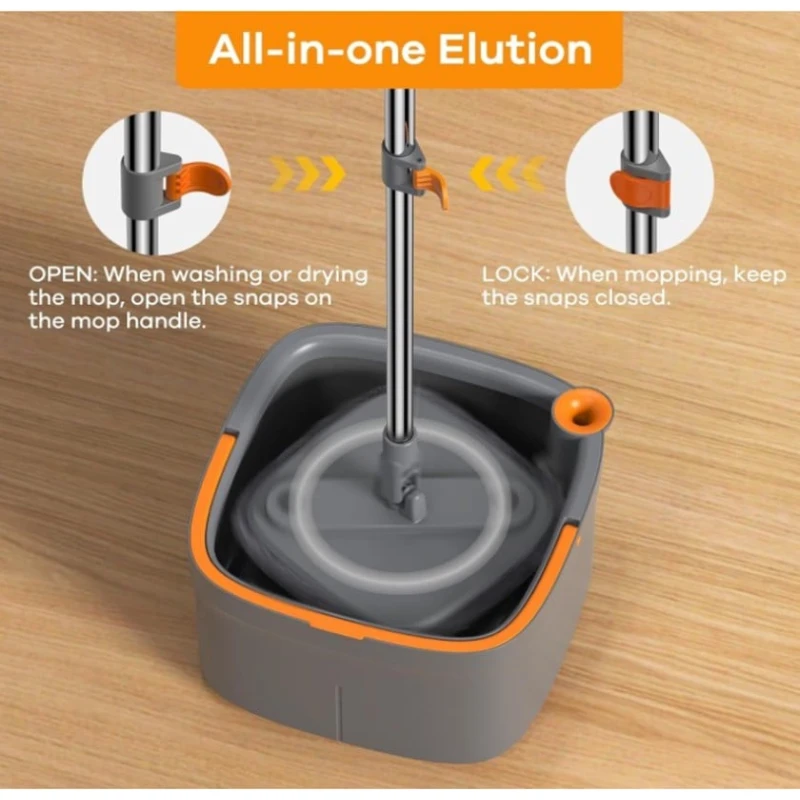 All-in-one Elution

OPEN: When washing or drying the mop, open the snaps on the mop handle.

LOCK: When mopping, keep the snaps closed.