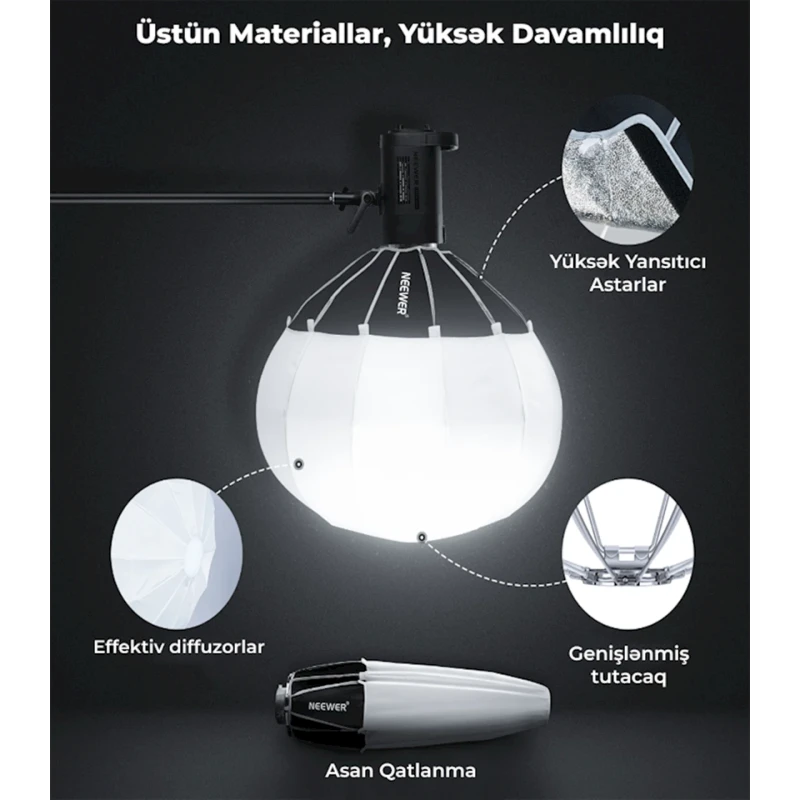 Üstün Materiallar, Yüksək Davamlılıq

NEEWER®

Yüksək Yansıtıcı Astarlar

Effektiv diffuzorlar

Genişlənmiş tutacaq

NEEWER®

Asan Qatlanma