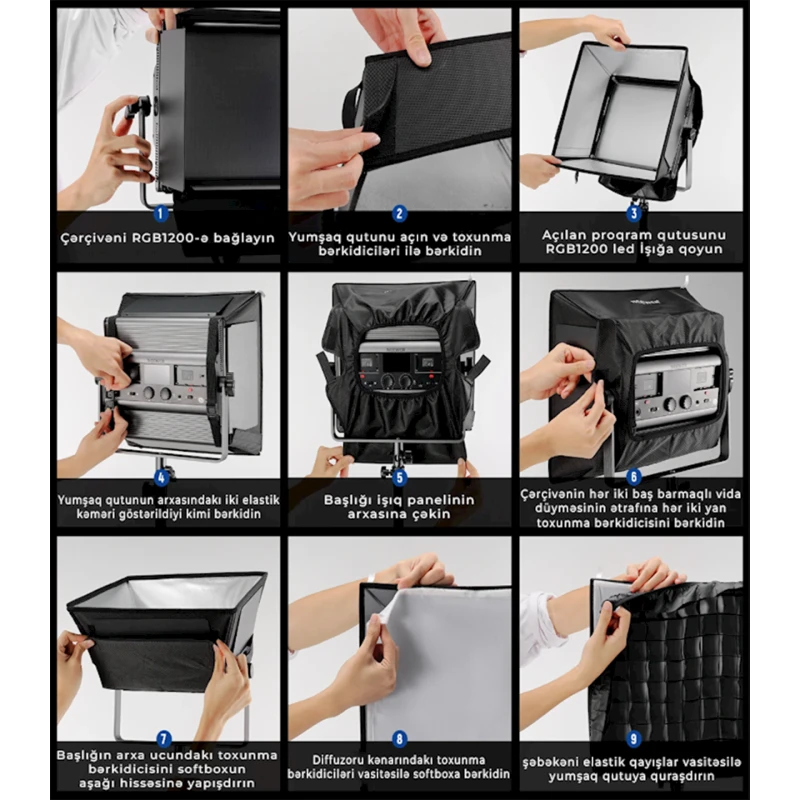 1
Çərçivəni RGB1200-ə bağlayın

2
Yumşaq qutunu açın və toxunma bərkidiciləri ilə bərkidin

3
Açılan proqram qutusunu RGB1200 led İşığa qoyun

4
Yumşaq qutunun arxasındakı iki elastik kəməri göstərildiyi kimi bərkidin

5
Başlığı işıq panelinin arxasına çəkin

6
Çərçivənin hər iki baş barmaqlı vida düyməsinin ətrafına hər iki yan toxunma bərkidicisini bərkidin

7
Başlığın arxa ucundakı toxunma bərkidicisini softboxun aşağı hissəsinə yapışdırın

8
Diffuzoru kənarındakı toxunma bərkidiciləri vasitəsilə softboxa bərkidin

9
şəbəkəni elastik qayışlar vasitəsilə yumşaq qutuya quraşdırın