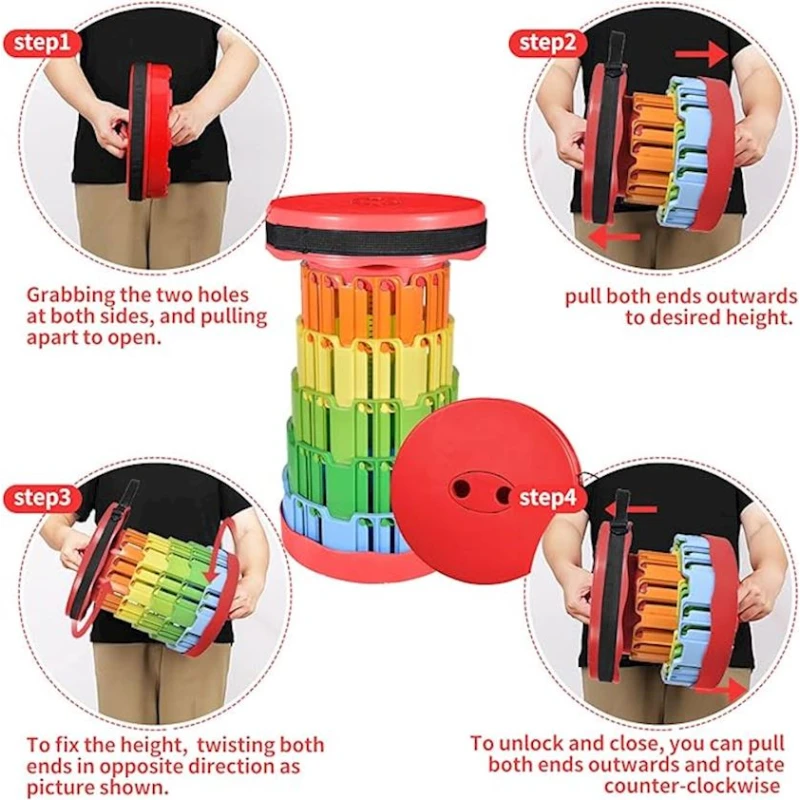 step1

Grabbing the two holes at both sides, and pulling apart to open.

step2

pull both ends outwards to desired height.

step3

To fix the height, twisting both ends in opposite direction as picture shown.

step4

To unlock and close, you can pull both ends outwards and rotate counter-clockwise