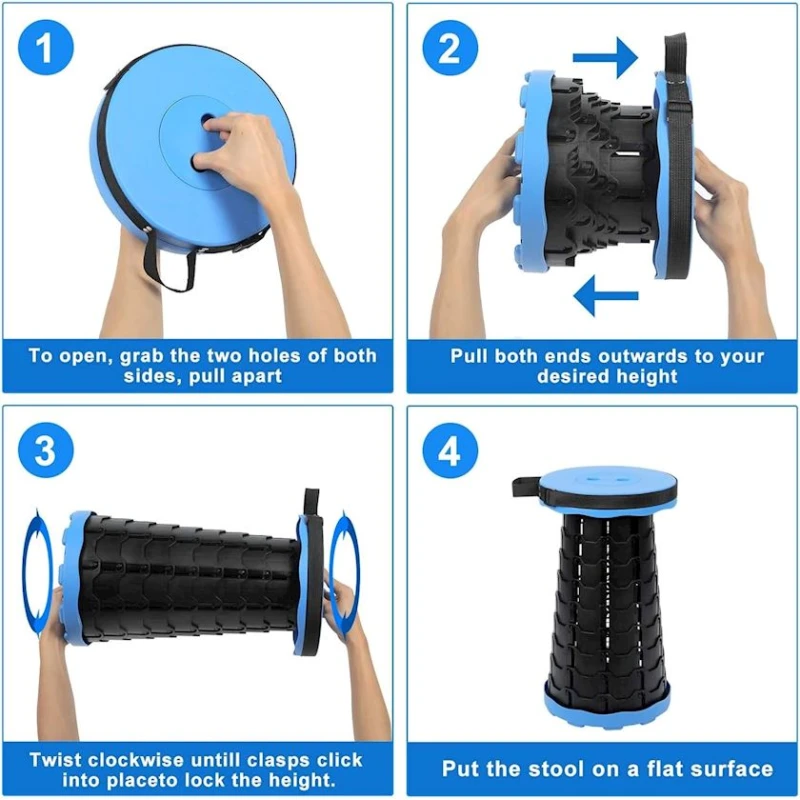 1

To open, grab the two holes of both sides, pull apart

2

Pull both ends outwards to your desired height

3

Twist clockwise untill clasps click into placeto lock the height.

4

Put the stool on a flat surface