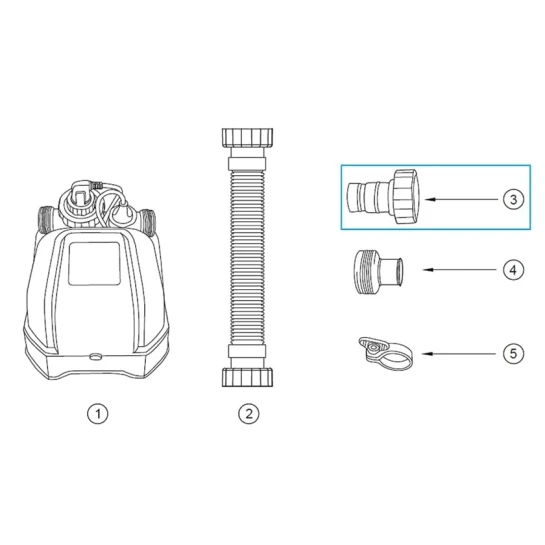 3

4

5

1

2