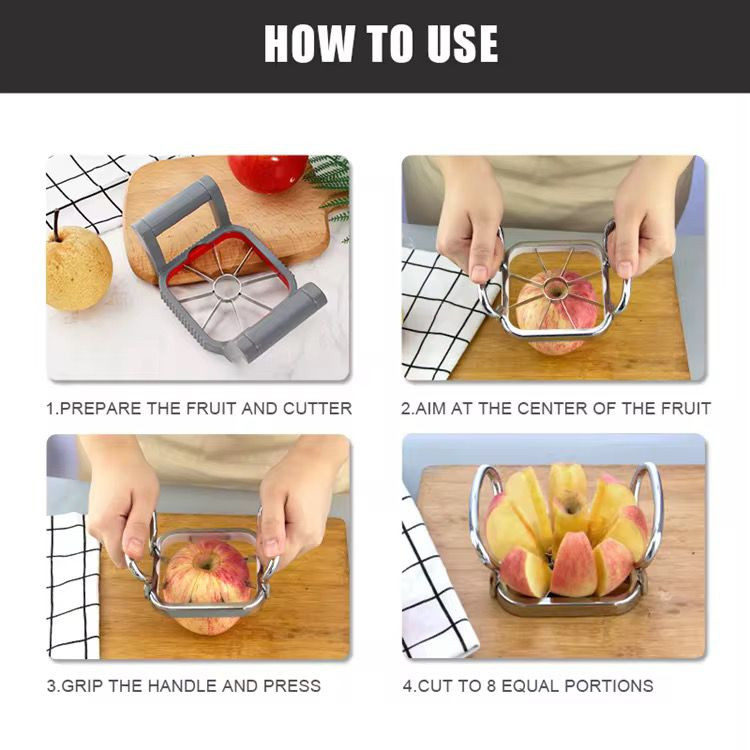 HOW TO USE

1.PREPARE THE FRUIT AND CUTTER

2.AIM AT THE CENTER OF THE FRUIT

3.GRIP THE HANDLE AND PRESS

4.CUT TO 8 EQUAL PORTIONS