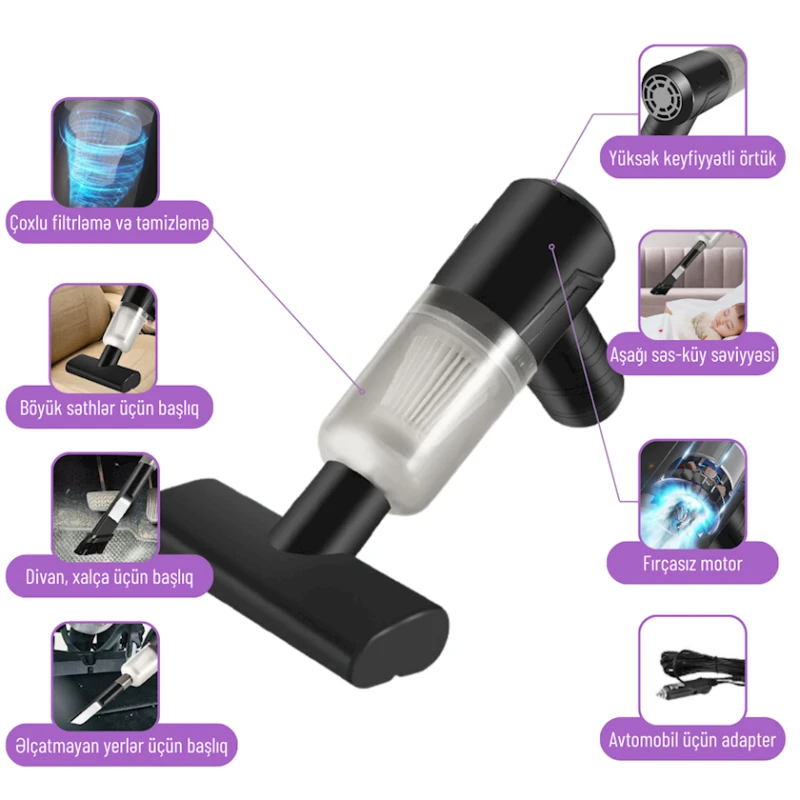 Çoxlu filtrləmə və təmizləmə

Böyük səthlər üçün başlıq

Divan, xalça üçün başlıq

Əlçatmayan yerlər üçün başlıq

Yüksək keyfiyyətli örtük

Aşağı səs-küy səviyyəsi

Fırçasız motor

Avtomobil üçün adapter