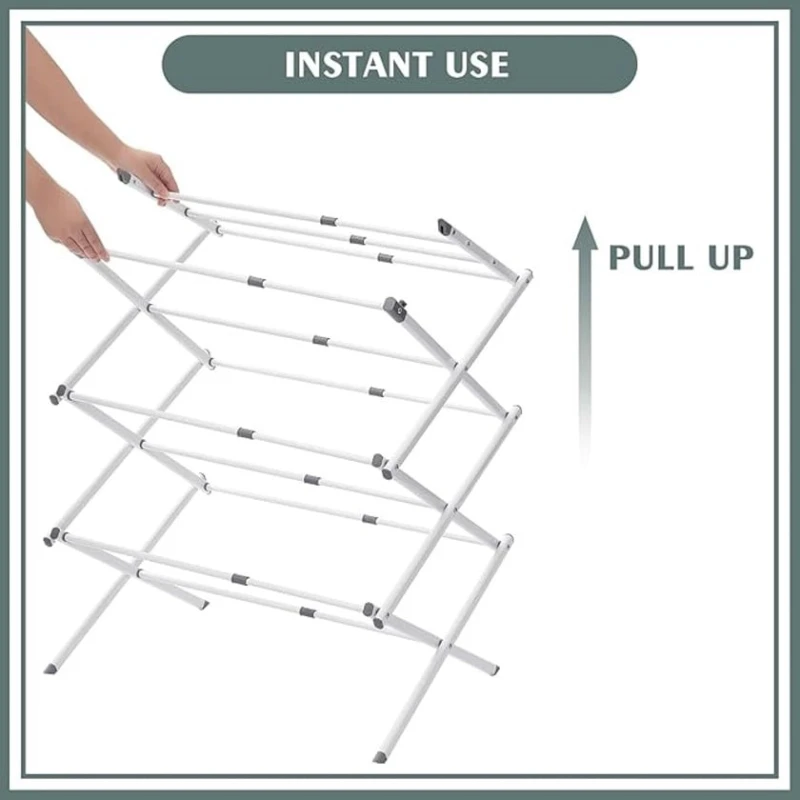 INSTANT USE

PULL UP