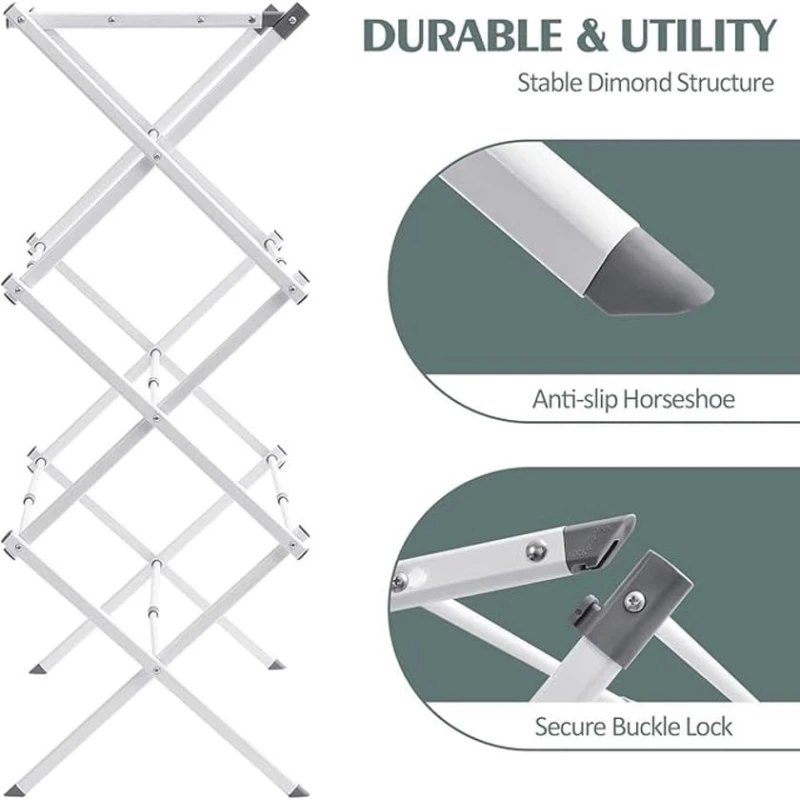 DURABLE & UTILITY

Stable Dimond Structure

Anti-slip Horseshoe

Secure Buckle Lock