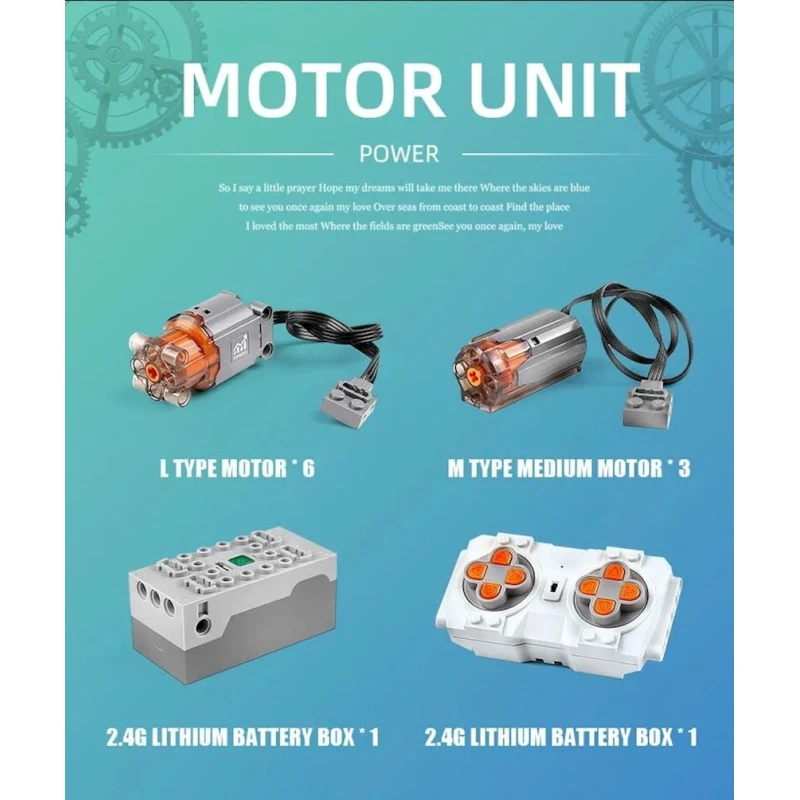 MOTOR UNIT

POWER

So I say a little prayer Hope my dreams will take me there Where the skies are blue to see you once again my love Over seas from coast to coast Find the place I loved the most Where the fields are greenSee you once again, my love

L TYPE MOTOR * 6

M TYPE MEDIUM MOTOR * 3

2.4G LITHIUM BATTERY BOX * 1

2.4G LITHIUM BATTERY BOX * 1