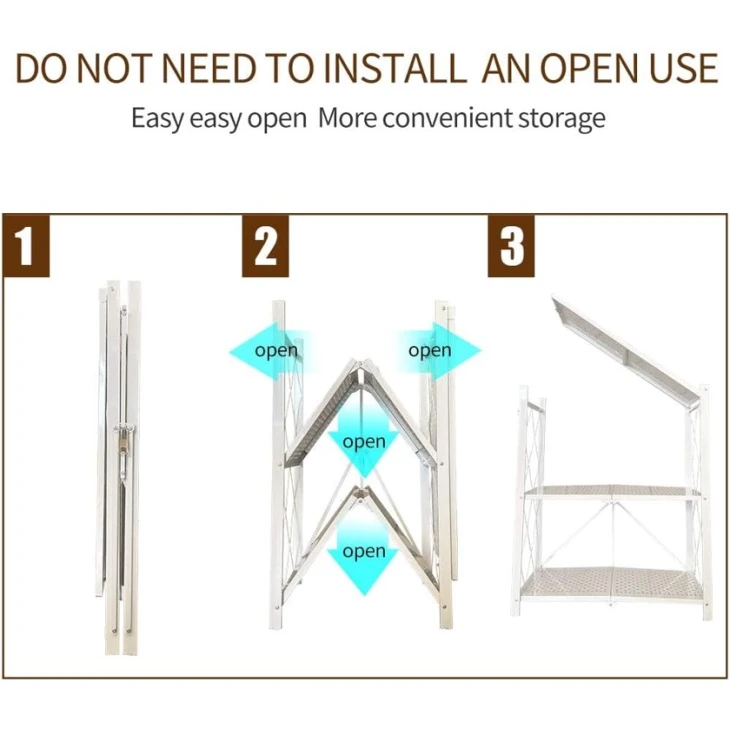 DO NOT NEED TO INSTALL AN OPEN USE

Easy easy open More convenient storage

1

2

open

open

open

open

3