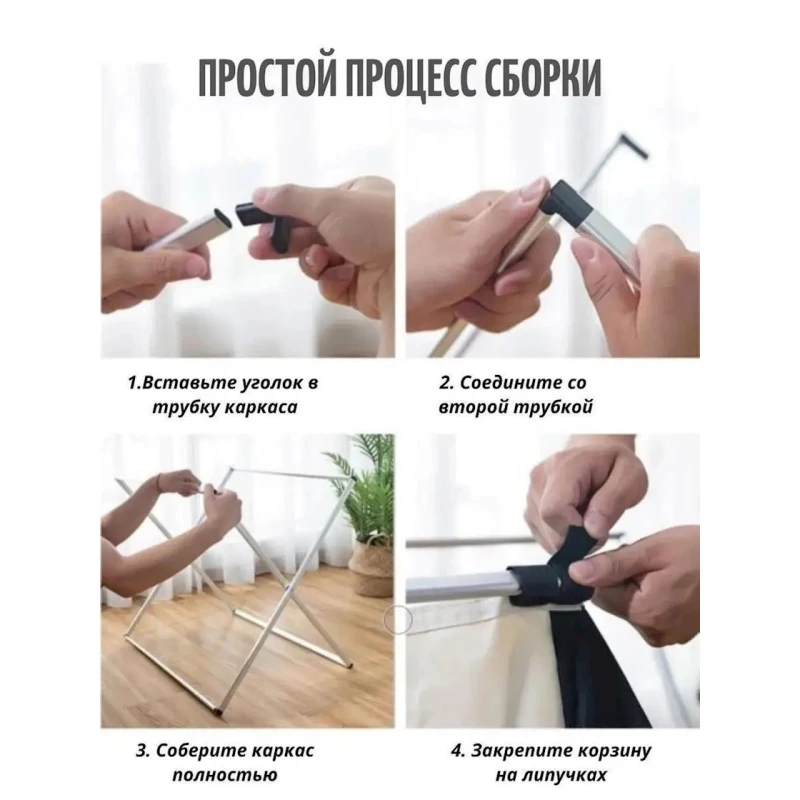 ПРОСТОЙ ПРОЦЕСС СБОРКИ

1.Вставьте уголок в трубку каркаса

2. Соедините со второй трубкой

3. Соберите каркас полностью

4. Закрепите корзину на липучках