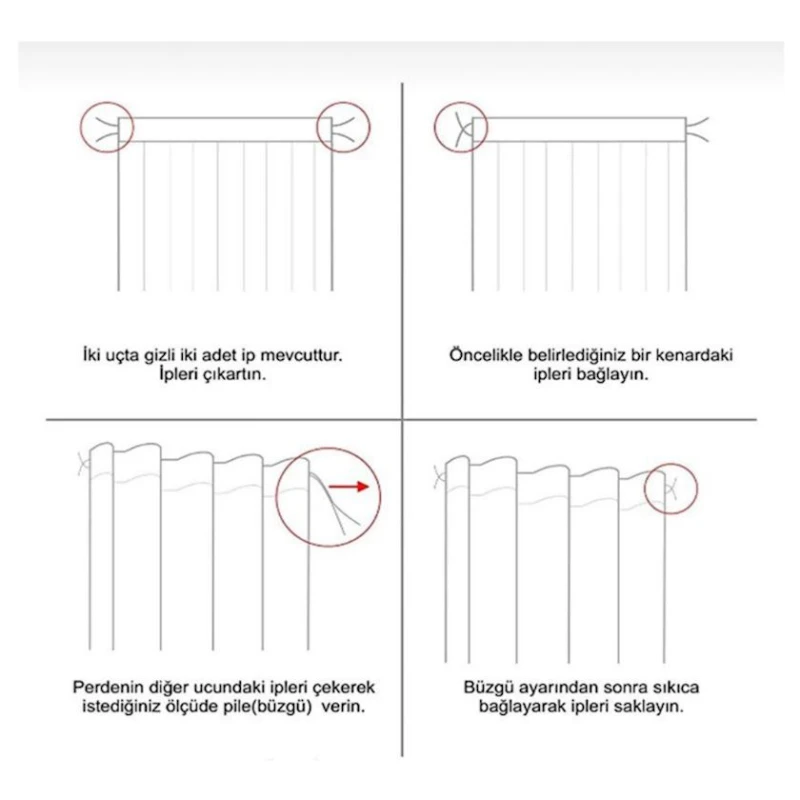 İki uçta gizli iki adet ip mevcuttur. İpleri çıkartın.

Öncelikle belirlediğiniz bir kenardaki ipleri bağlayın.

Perdenin diğer ucundaki ipleri çekerek istediğiniz ölçüde pile(büzgü) verin.

Büzgü ayarından sonra sıkıca bağlayarak ipleri saklayın.