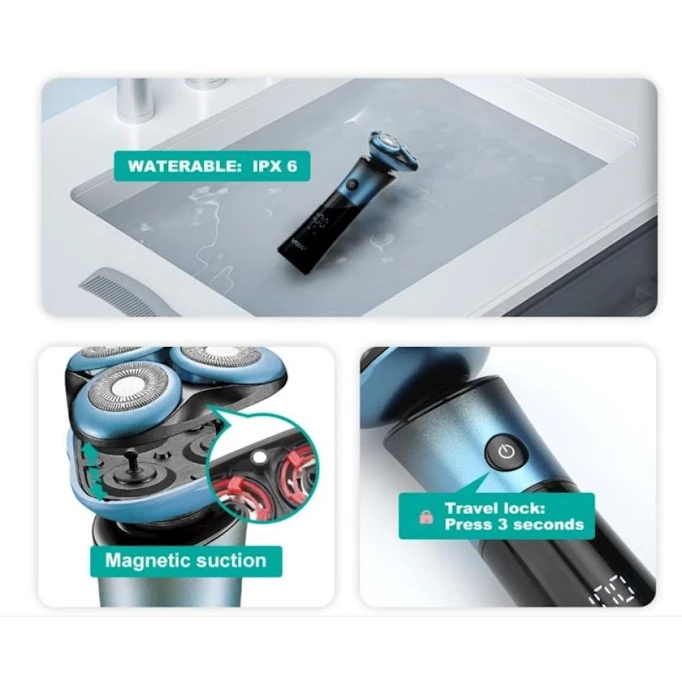 WATERABLE: IPX 6

Magnetic suction

Travel lock:
Press 3 seconds