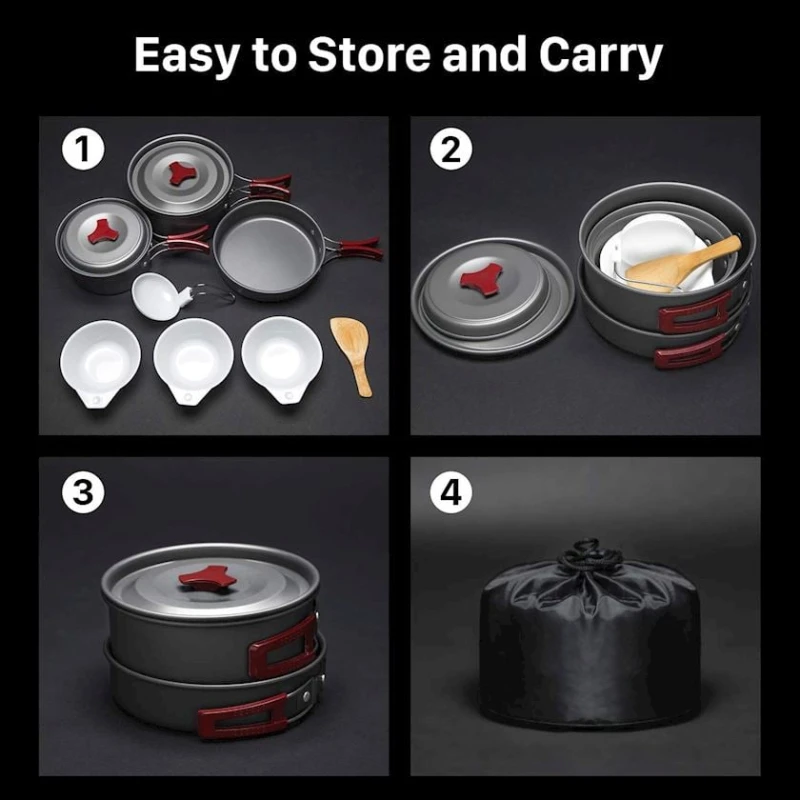 Easy to Store and Carry

1

2

3

4