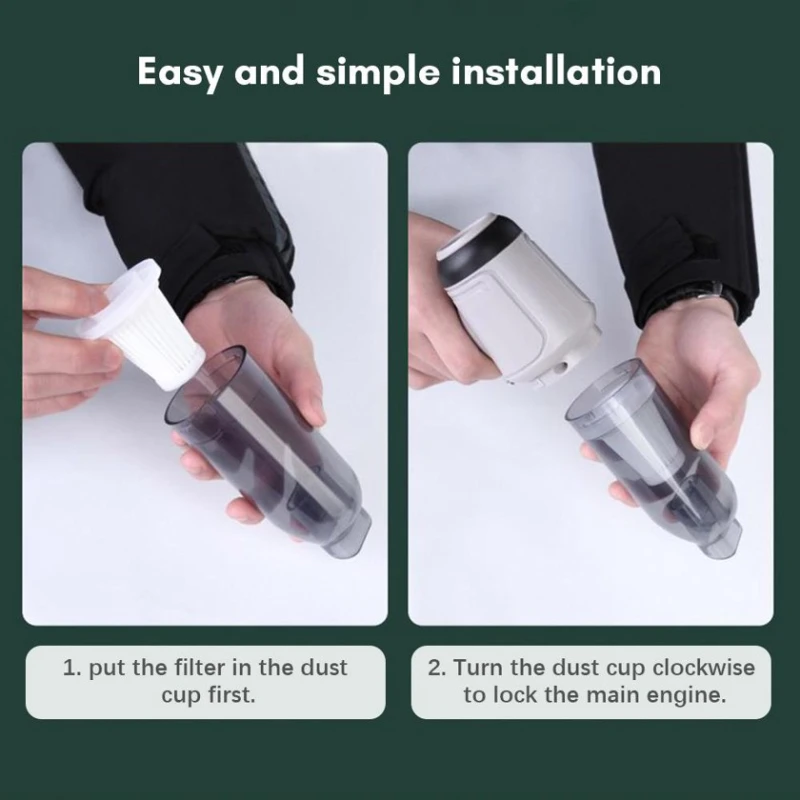 Easy and simple installation

1. put the filter in the dust cup first.

2. Turn the dust cup clockwise to lock the main engine.