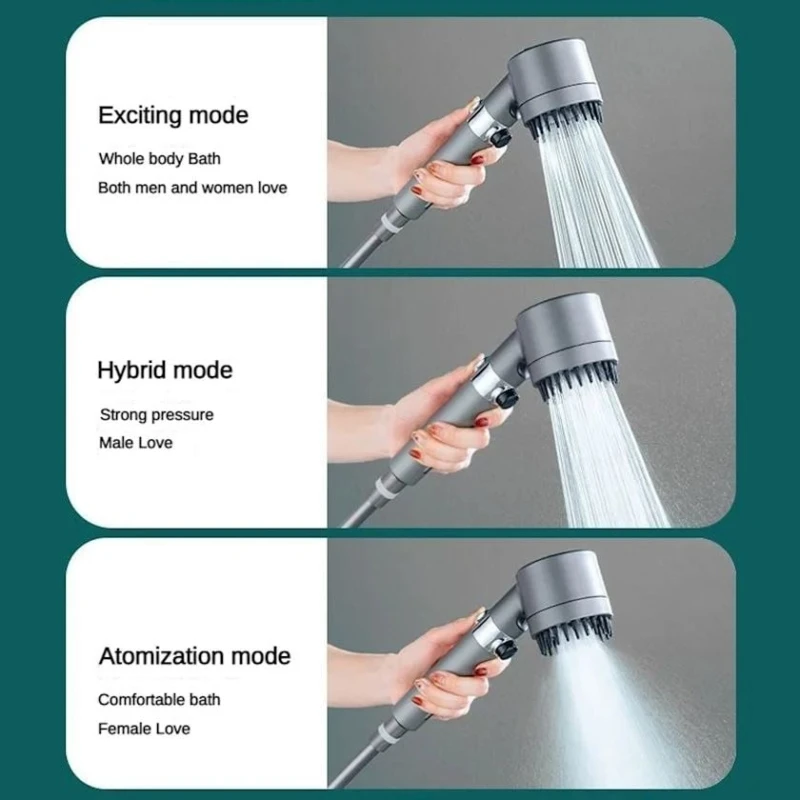 Exciting mode

Whole body Bath

Both men and women love

Hybrid mode

Strong pressure

Male Love

Atomization mode

Comfortable bath

Female Love