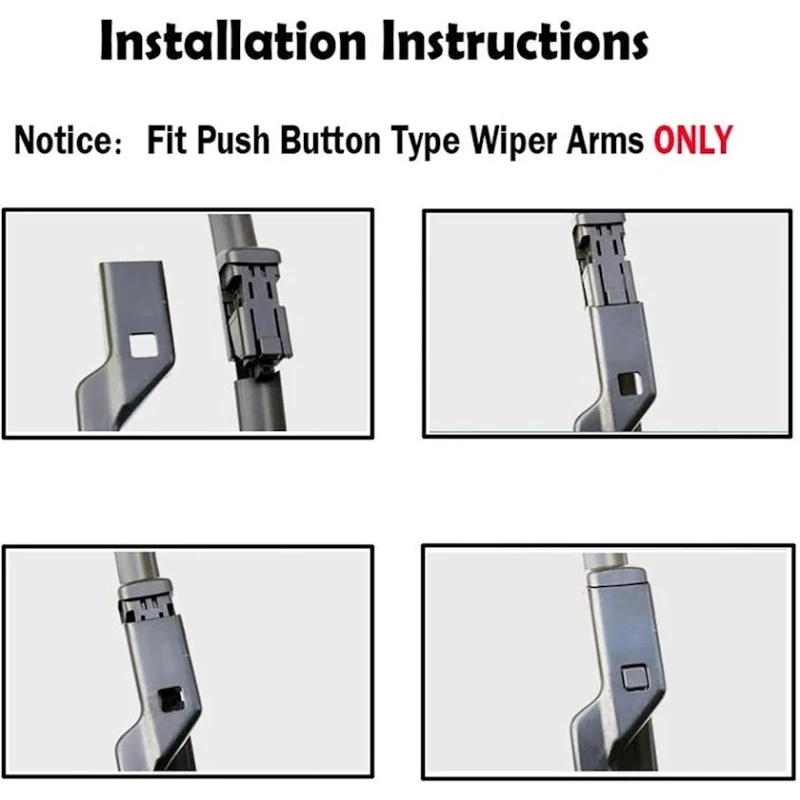 Installation Instructions

Notice: Fit Push Button Type Wiper Arms ONLY