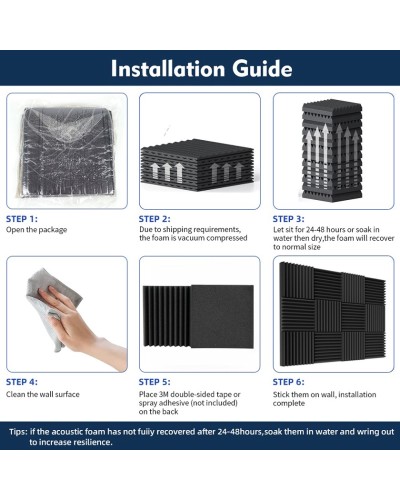 Installation Guide

STEP 1:
Open the package

STEP 2:
Due to shipping requirements, the foam is vacuum compressed

STEP 3:
Let sit for 24-48 hours or soak in water then dry,the foam will recover to normal size

STEP 4:
Clean the wall surface

STEP 5:
Place 3M double-sided tape or spray adhesive (not included) on the back

STEP 6:
Stick them on wall, installation complete

Tips: if the acoustic foam has not fuiiy recovered after 24-48hours,soak them in water and wring out to increase resilience.