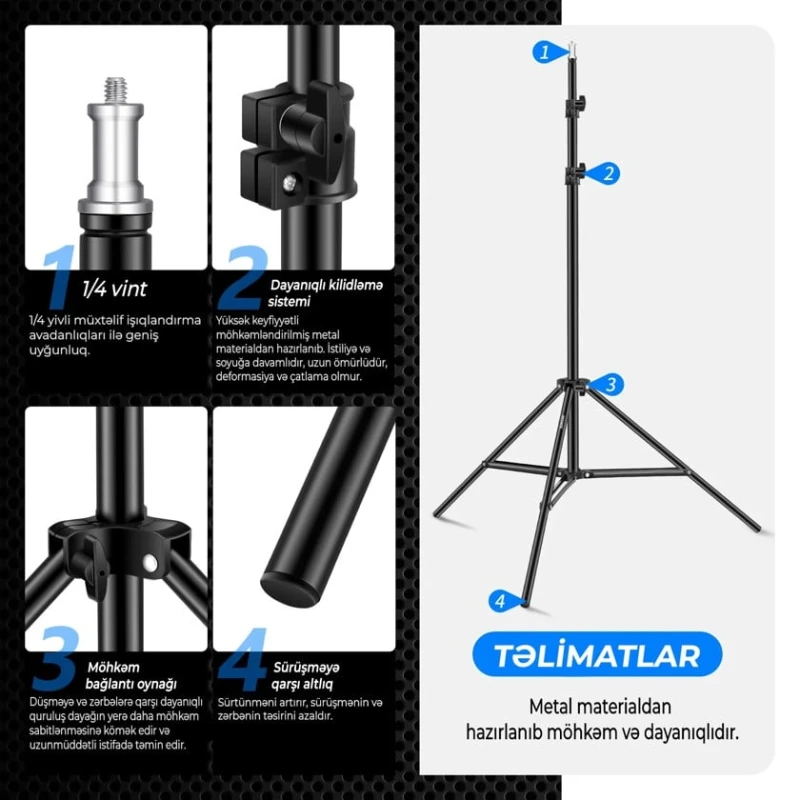 1

1/4 vint

1/4 yivli müxtəlif işıqlandırma avadanlıqları ilə geniş uyğunluq.

2

Dayanıqlı kilidləmə sistemi

Yüksək keyfiyyətli möhkəmləndirilmiş metal materialdan hazırlanıb. İstiliyə və soyuğa davamlıdır, uzun ömürlüdür, deformasiya və çatlama olmur.

3

Möhkəm bağlantı oynağı

Düşməyə və zərbələrə qarşı dayanıqlı quruluş dayağın yerə daha möhkəm sabitlənməsinə kömək edir və uzunmüddətli istifadə təmin edir.

4

Sürüşməyə qarşı altlıq

Sürtünməni artırır, sürüşmənin və zərbənin təsirini azaldır.

1
2
3
4

TƏLİMATLAR

Metal materialdan hazırlanıb möhkəm və dayanıqlıdır.