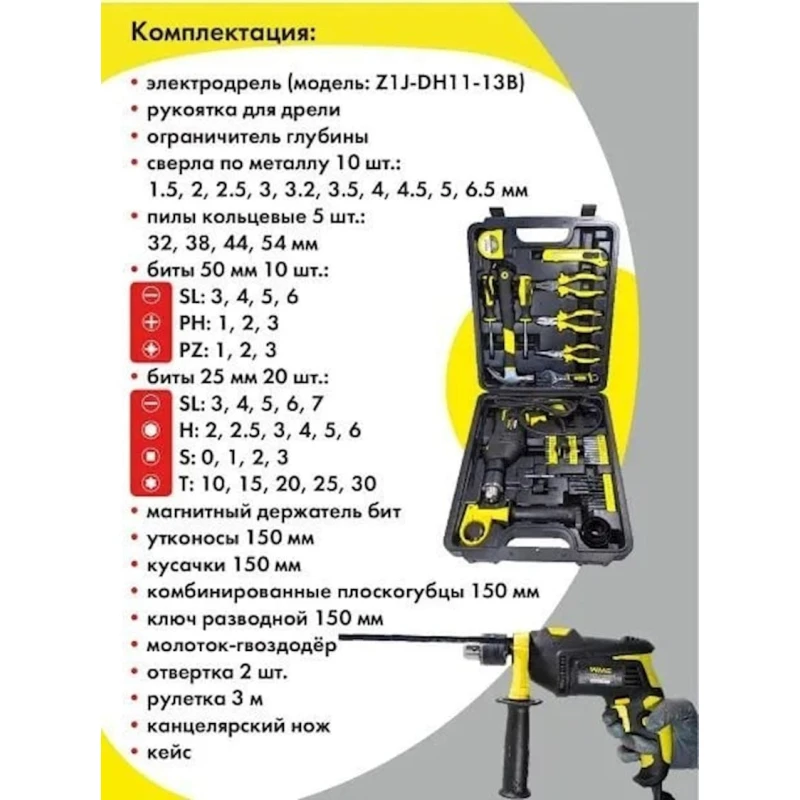 Комплектация:

• электродрель (модель: Z1J-DH11-13B)
• рукоятка для дрели
• ограничитель глубины
• сверла по металлу 10 шт.:
1.5, 2, 2.5, 3, 3.2, 3.5, 4, 4.5, 5, 6.5 мм
• пилы кольцевые 5 шт.:
32, 38, 44, 54 мм
• биты 50 мм 10 шт.:
SL: 3, 4, 5, 6
PH: 1, 2, 3
PZ: 1, 2, 3
• биты 25 мм 20 шт.:
SL: 3, 4, 5, 6, 7
H: 2, 2.5, 3, 4, 5, 6
S: 0, 1, 2, 3
T: 10, 15, 20, 25, 30
• магнитный держатель бит
• утконосы 150 мм
• кусачки 150 мм
• комбинированные плоскогубцы 150 мм
• ключ разводной 150 мм
• молоток-гвоздодёр
• отвертка 2 шт.
• рулетка 3 м
• канцелярский нож
• кейс

WMC