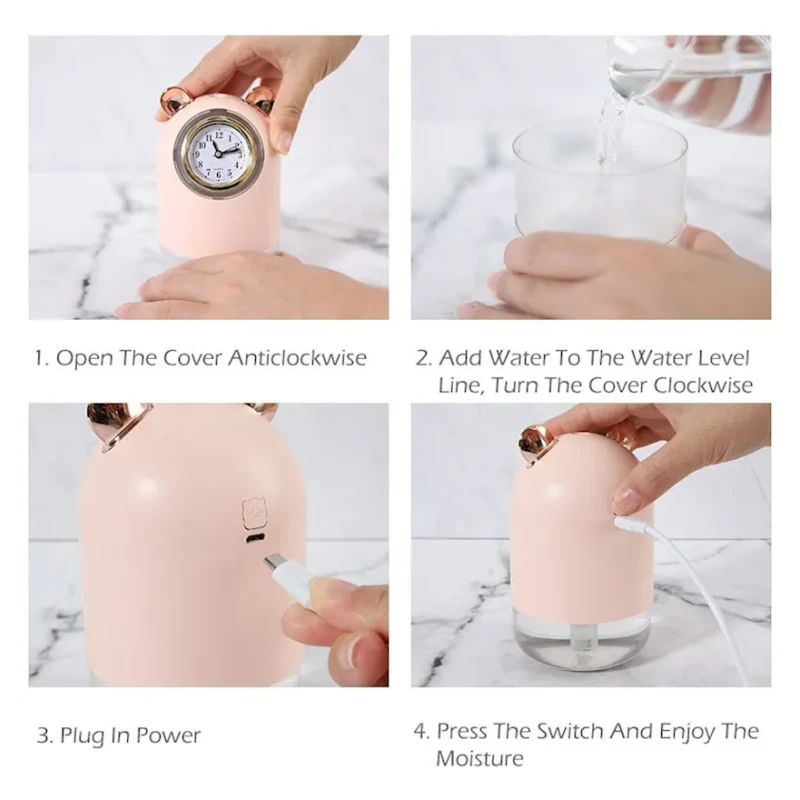 1. Open The Cover Anticlockwise

2. Add Water To The Water Level Line, Turn The Cover Clockwise

3. Plug In Power

4. Press The Switch And Enjoy The Moisture