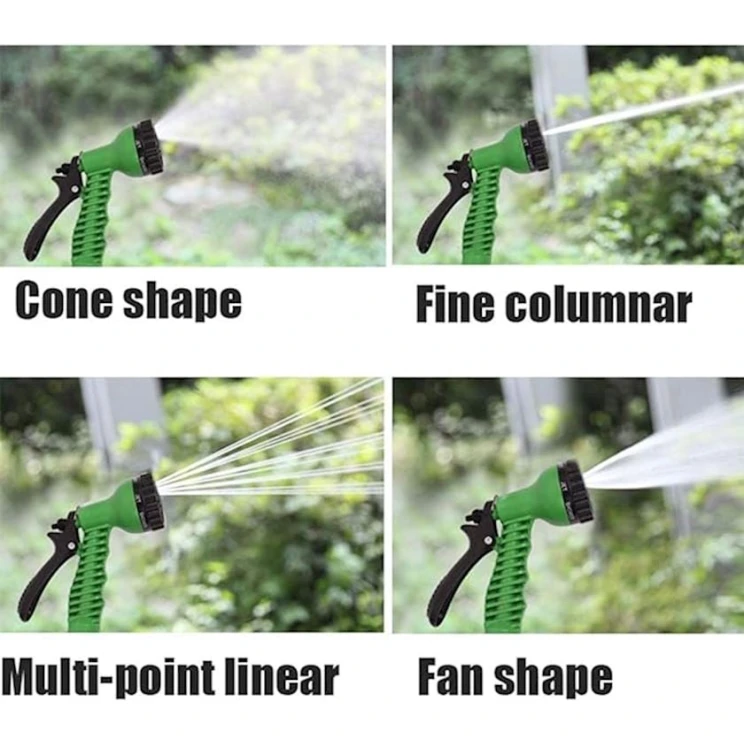 Cone shape

Fine columnar

Multi-point linear

Fan shape