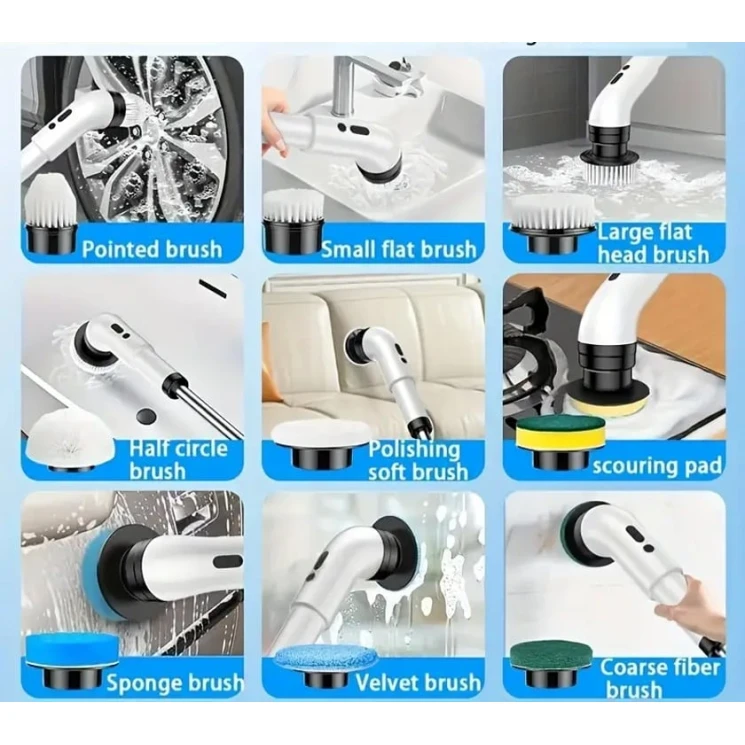 Pointed brush

Small flat brush

Large flat head brush

Half circle brush

Polishing soft brush

scouring pad

Sponge brush

Velvet brush

Coarse fiber brush