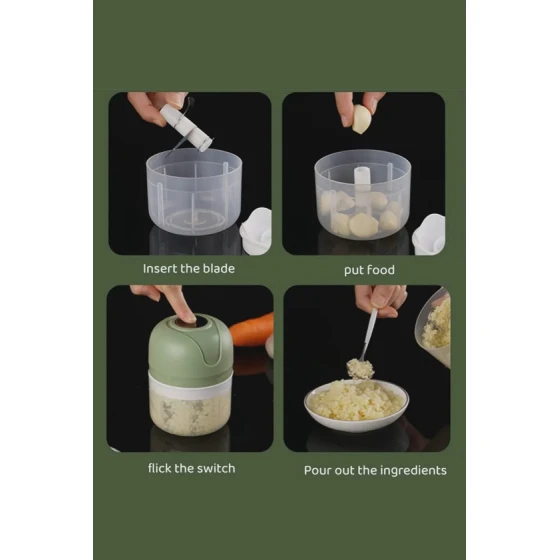 Insert the blade

put food

flick the switch

Pour out the ingredients