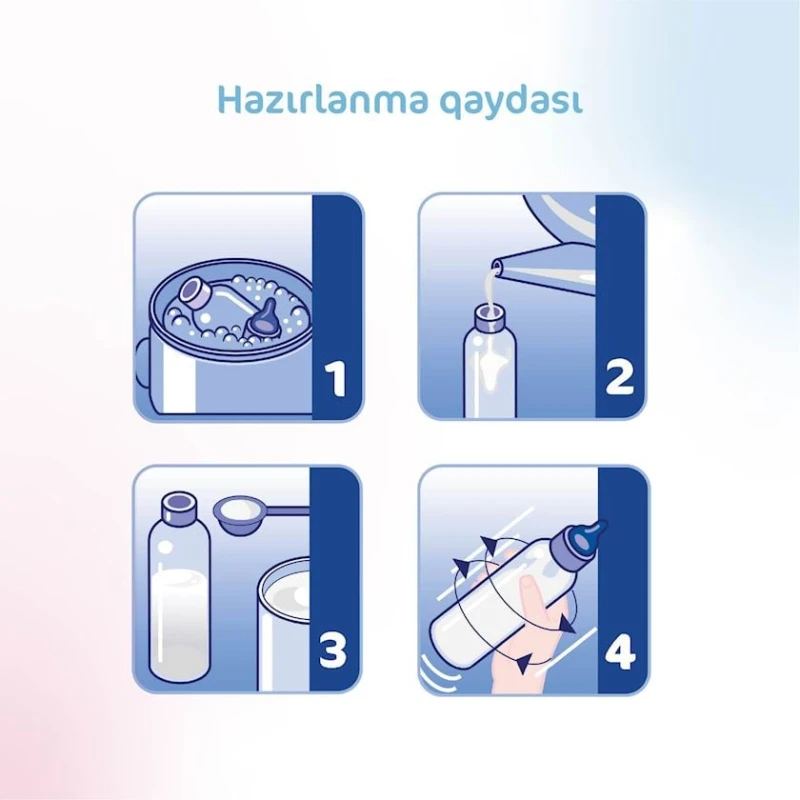 Hazırlanma qaydası

1

2

3

4