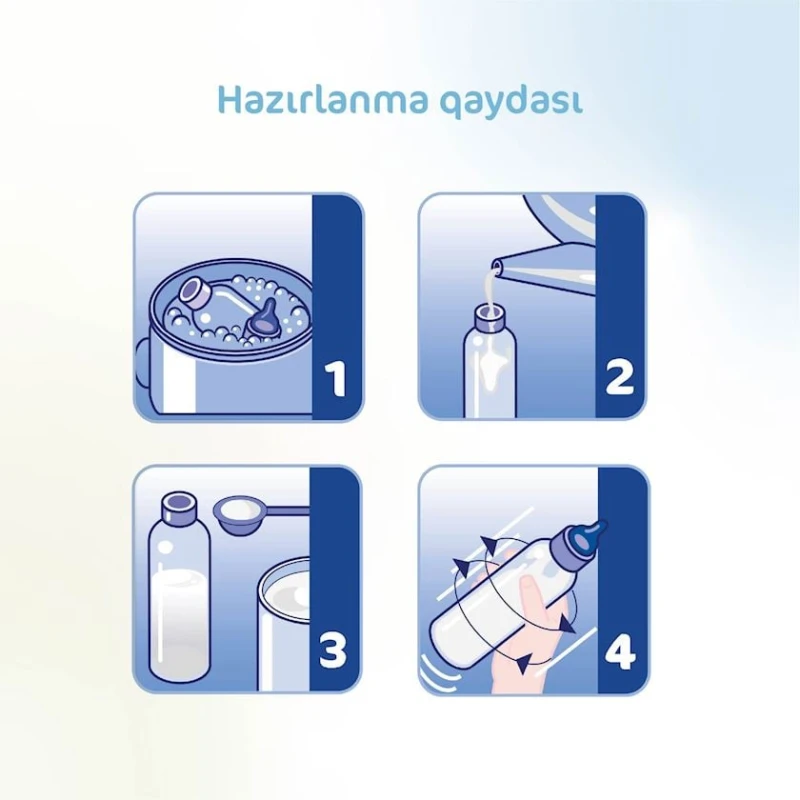 Hazırlanma qaydası

1

2

3

4